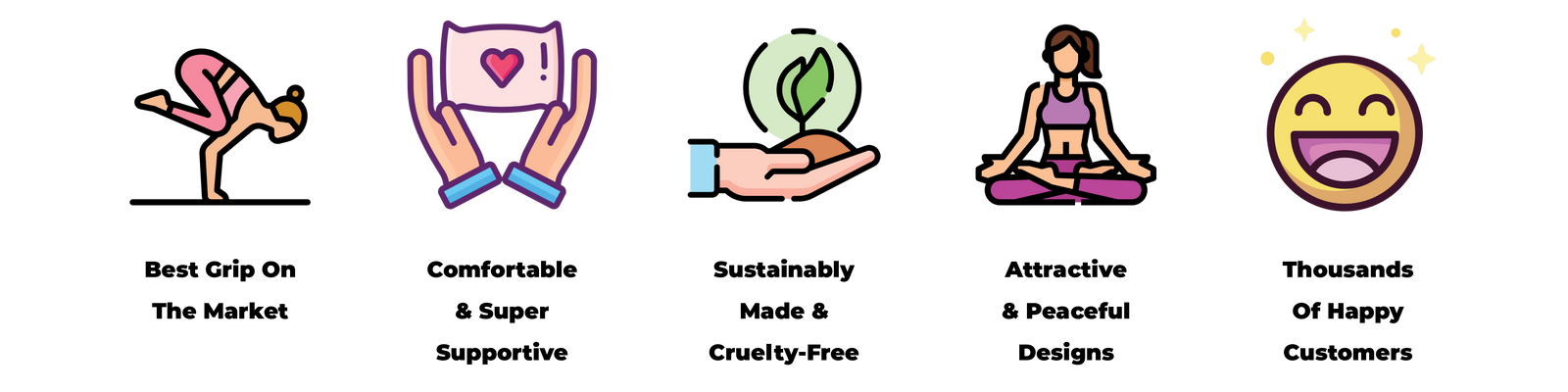 Best Grip On The Market

Comfortable & Super Supportive

Sustainably Made & Cruelty-Free

Attractive & Peaceful Designs

Thousands Of Happy Customers