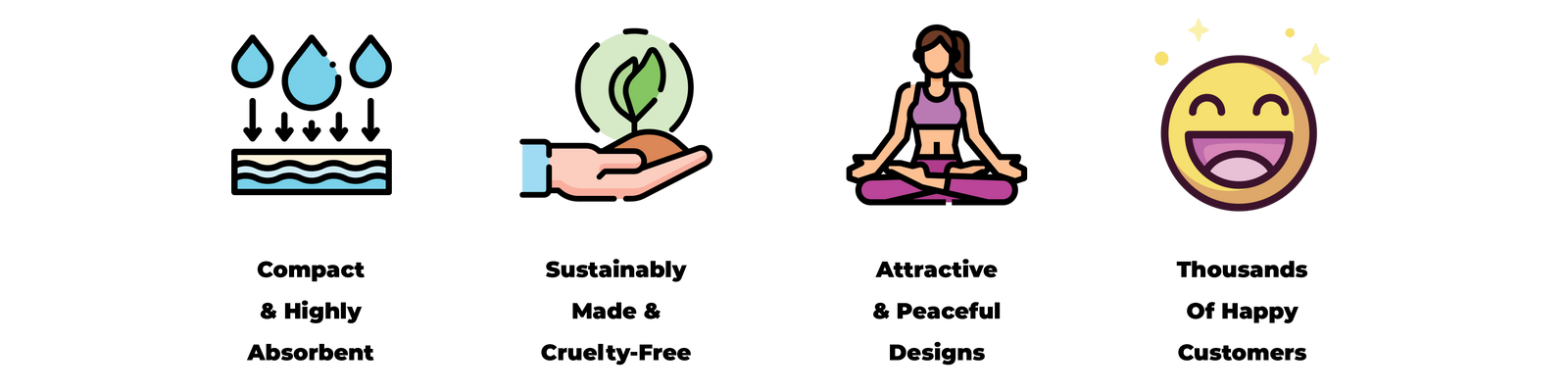 Compact
& Highly
Absorbent

Sustainably
Made &
Cruelty-Free

Attractive
& Peaceful
Designs

Thousands
Of Happy
Customers