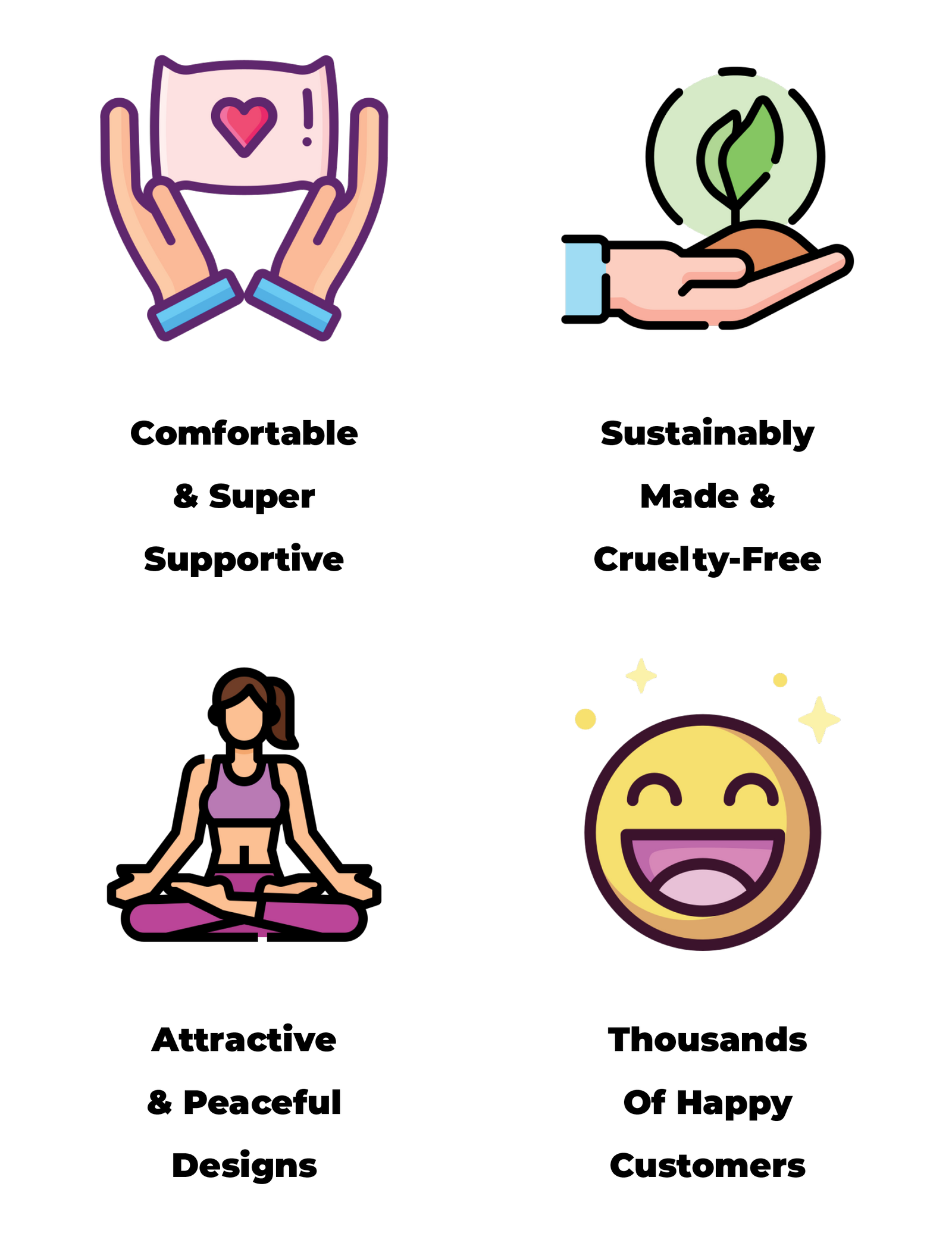 Comfortable & Super Supportive

Sustainably Made & Cruelty-Free

Attractive & Peaceful Designs

Thousands Of Happy Customers