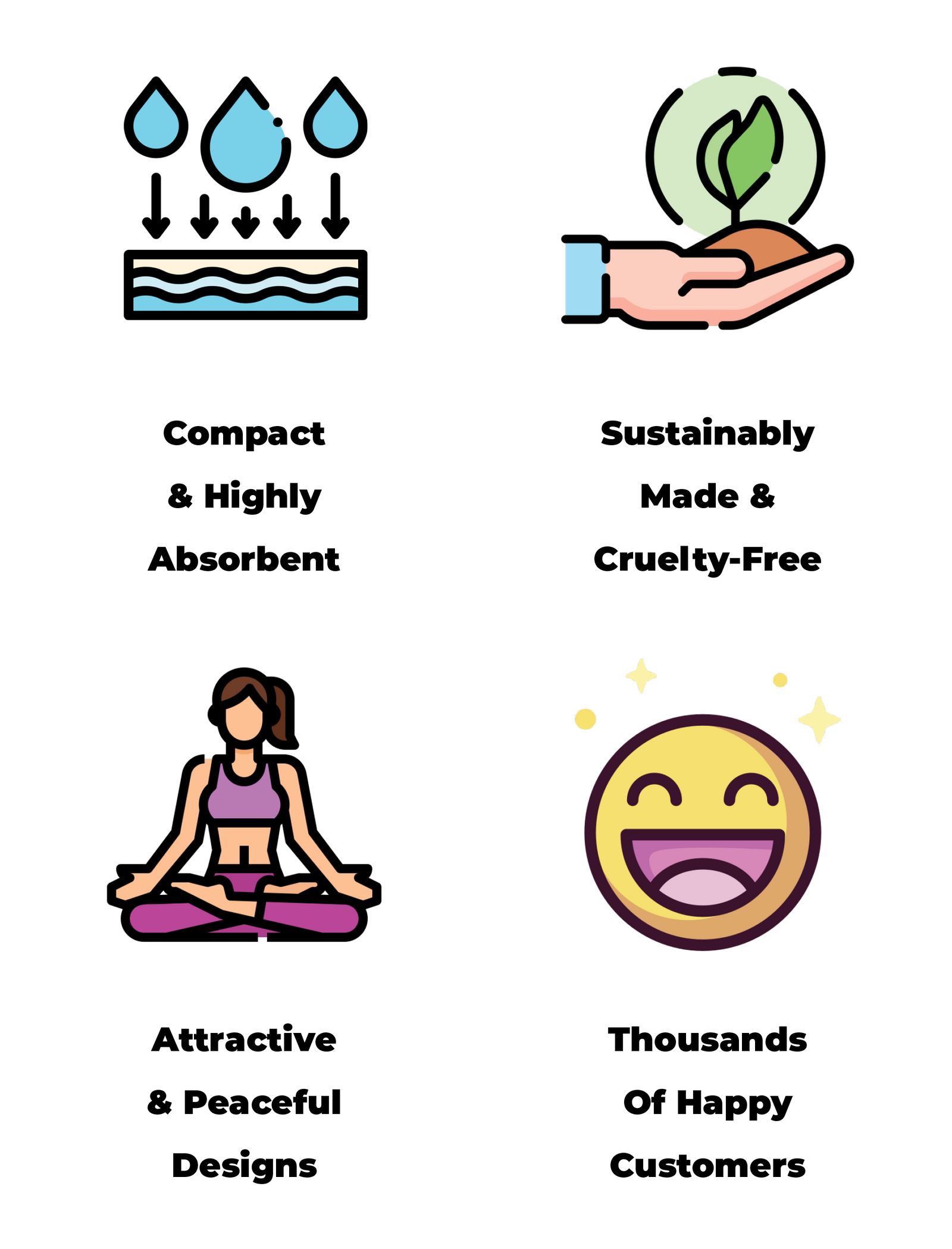 Compact
& Highly
Absorbent

Sustainably
Made &
Cruelty-Free

Attractive
& Peaceful
Designs

Thousands
Of Happy
Customers